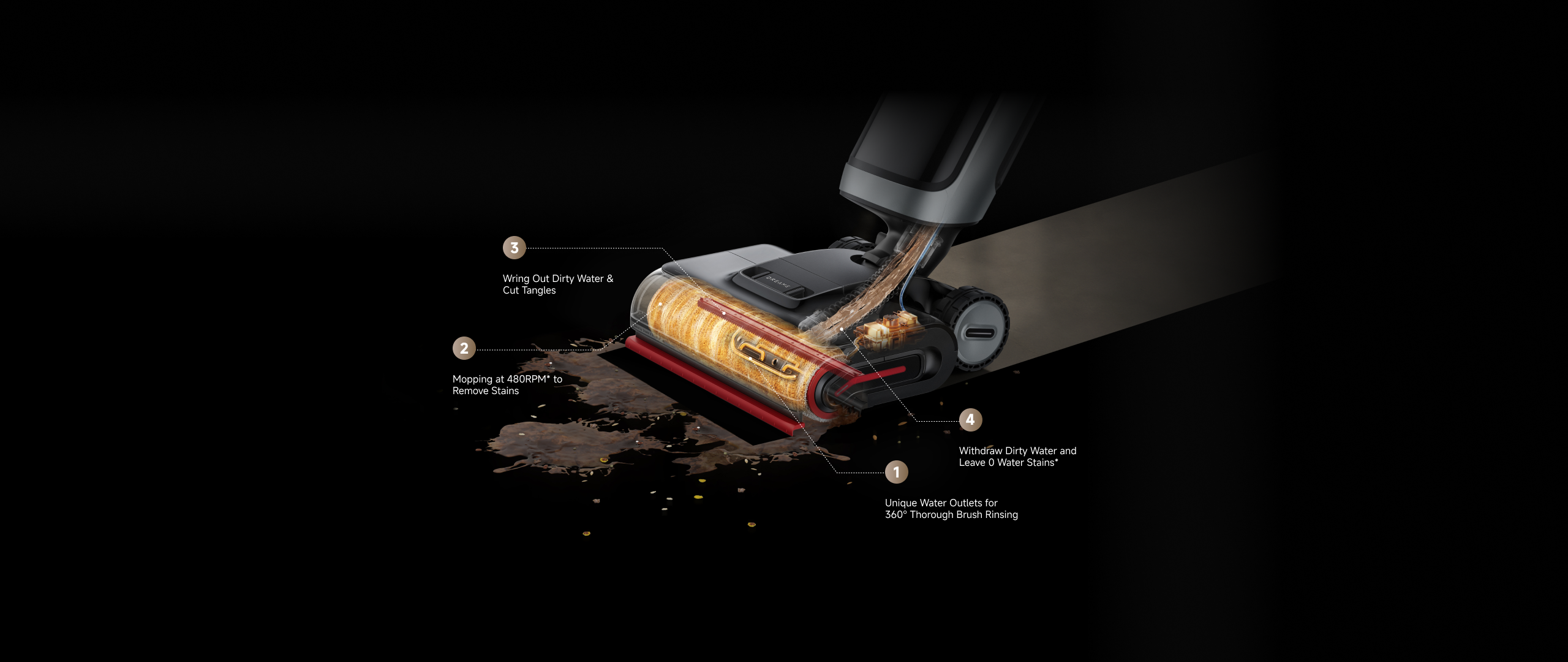 3
Wring Out Dirty Water & Cut Tangles

2
Mopping at 480RPM* to Remove Stains

4
Withdraw Dirty Water and Leave 0 Water Stains*

1
Unique Water Outlets for 360° Thorough Brush Rinsing