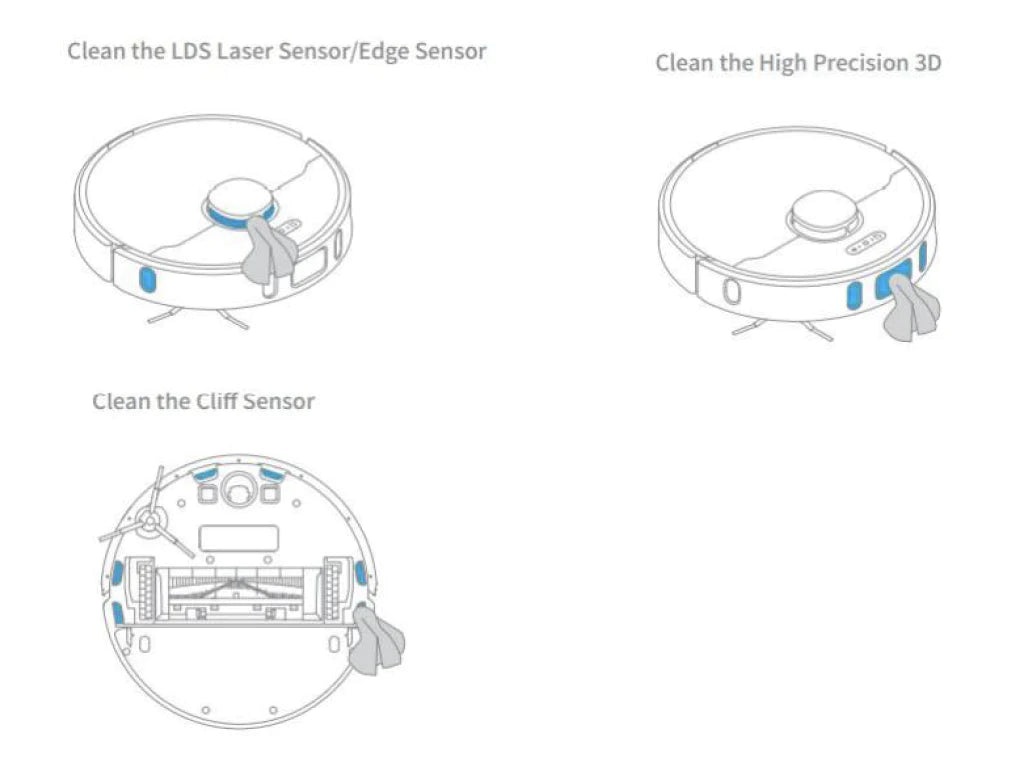 Clean the LDS Laser Sensor/Edge Sensor

Clean the High Precision 3D

Clean the Cliff Sensor